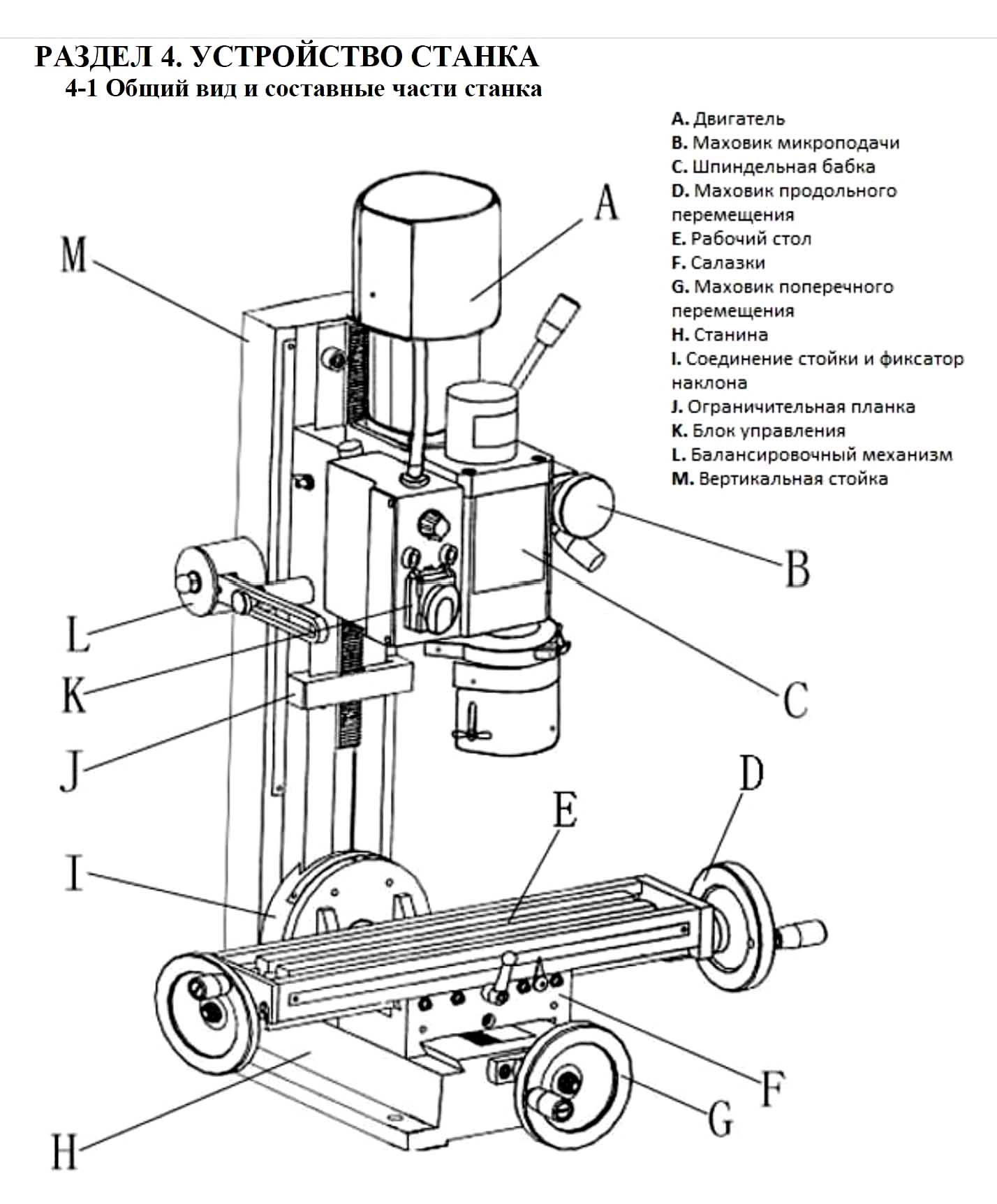 РАЗДЕЛ 4. УСТРОЙСТВО СТАНКА
4-1 Общий вид и составные части станка

A. Двигатель
B. Маховик микроподачи
C. Шпиндельная бабка
D. Маховик продольного перемещения
E. Рабочий стол
F. Салазки
G. Маховик поперечного перемещения
H. Станина
I. Соединение стойки и фиксатор наклона
J. Ограничительная планка
K. Блок управления
L. Балансировочный механизм
M. Вертикальная стойка

A
M
B
L
K
C
J
D
E
I
F
G
H